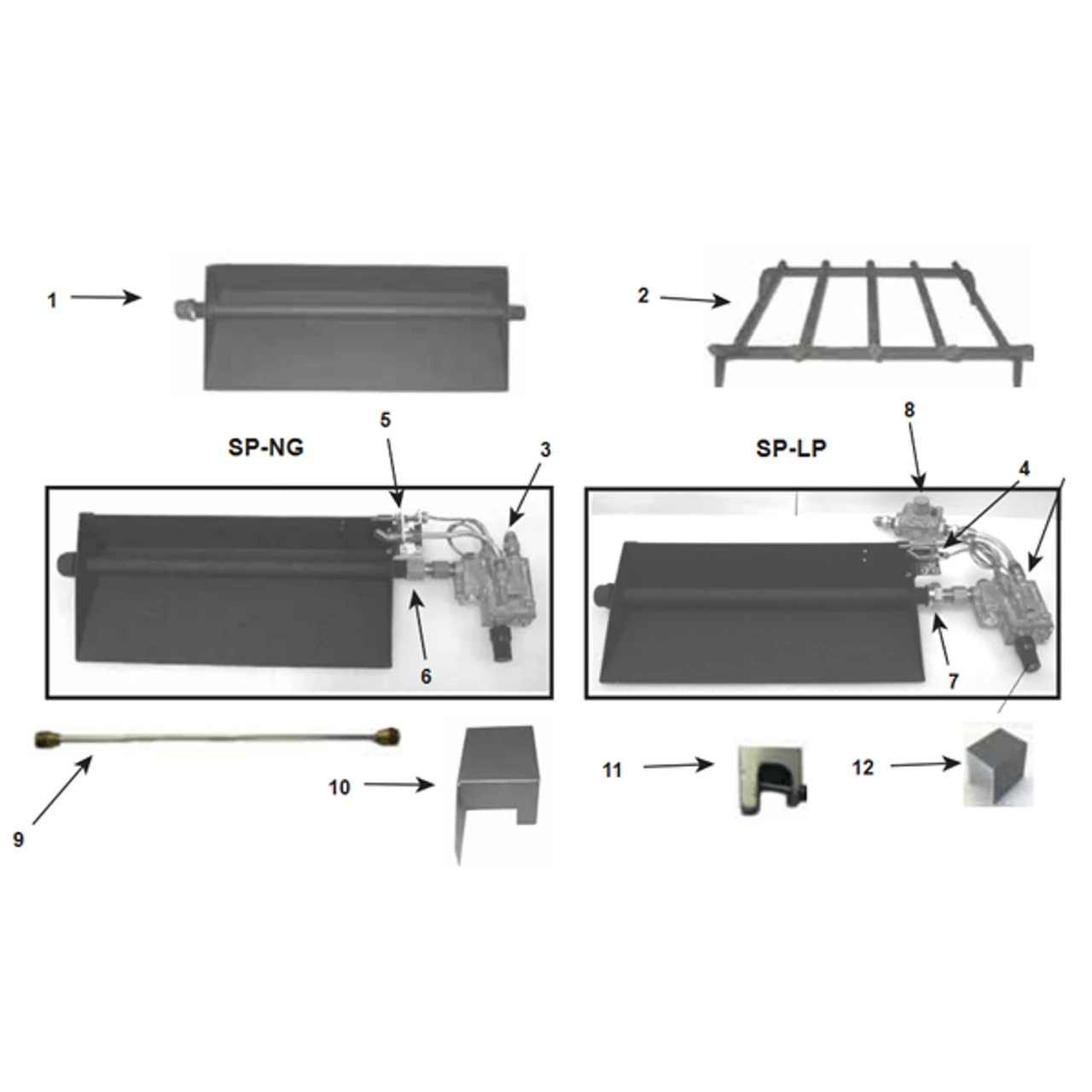 1

2

SP-NG

5

3

6

SP-LP

8

4

7

9

10

11

12